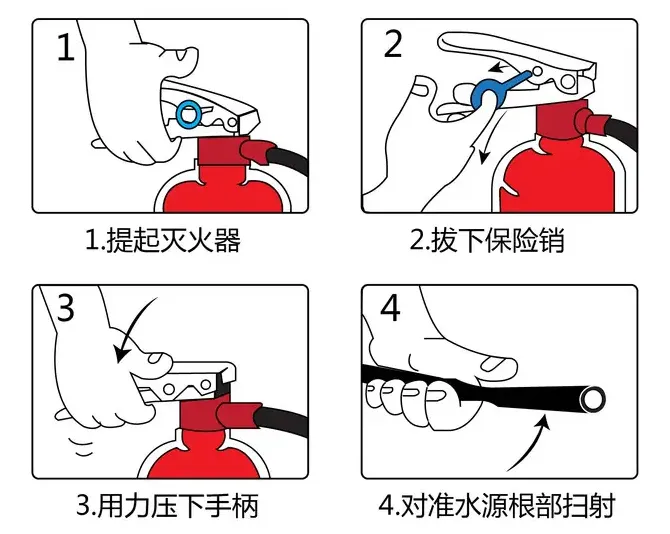 1

1.提起灭火器

2

2.拔下保险销

3

3.用力压下手柄

4

4.对准水源根部扫射